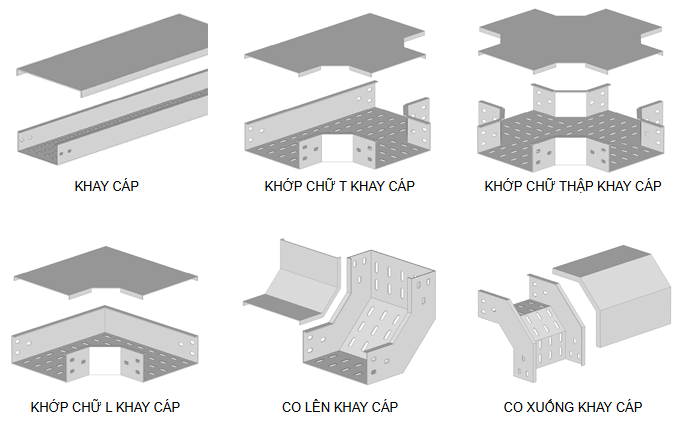 KHAY CÁP

KHỚP CHỮ T KHAY CÁP

KHỚP CHỮ THẬP KHAY CÁP

KHỚP CHỮ L KHAY CÁP

CO LÊN KHAY CÁP

CO XUỐNG KHAY CÁP