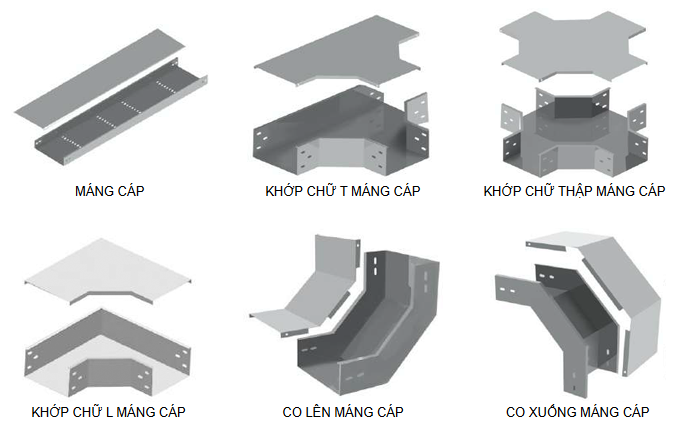 MÁNG CÁP

KHỚP CHỮ T MÁNG CÁP

KHỚP CHỮ THẬP MÁNG CÁP

KHỚP CHỮ L MÁNG CÁP

CO LÊN MÁNG CÁP

CO XUỐNG MÁNG CÁP